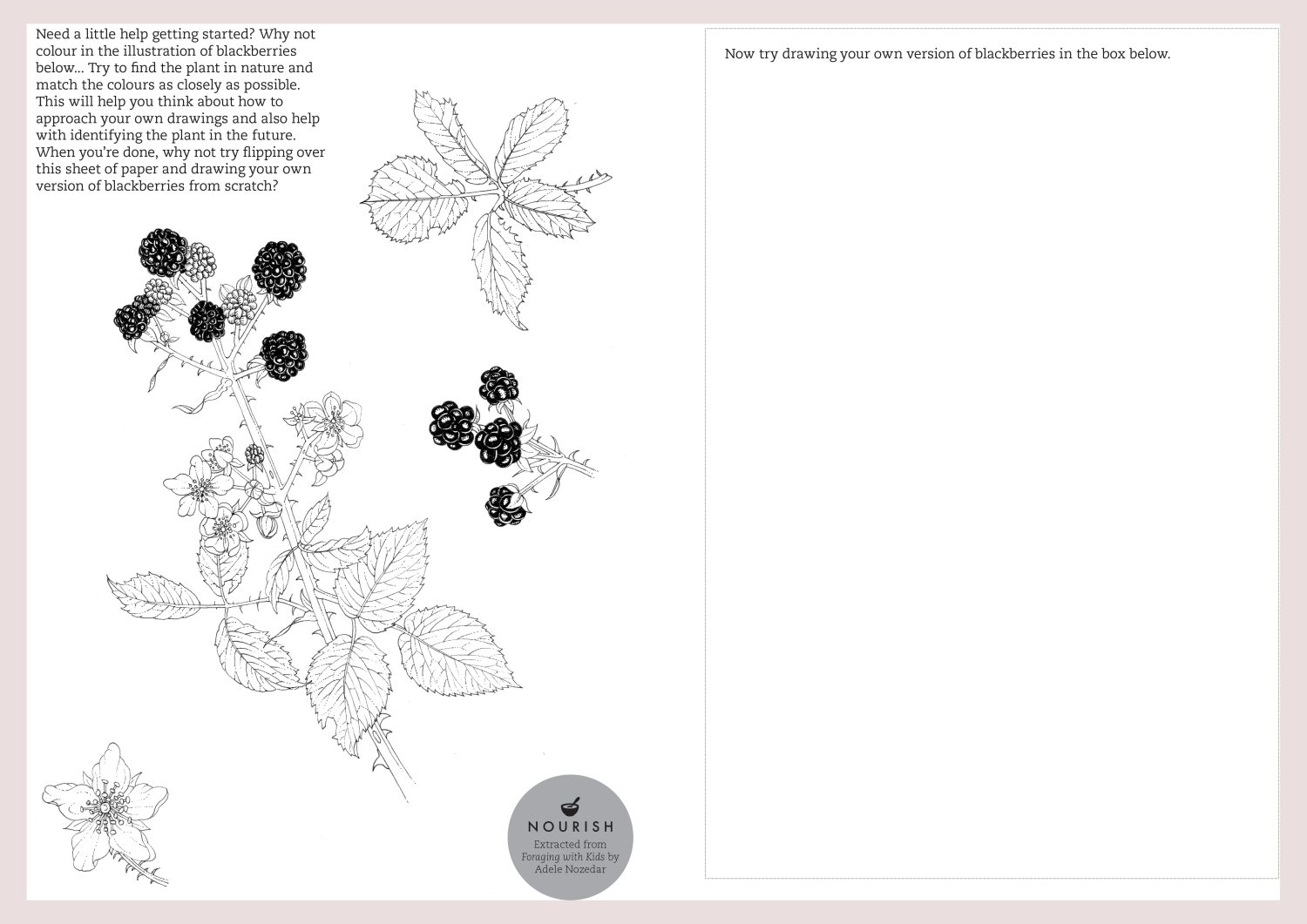 Need a little help getting started? Why not colour in the illustration of blackberries below... Try to find the plant in nature and match the colours as closely as possible. This will help you think about how to approach your own drawings and also help with identifying the plant in the future. When you're done, why not try flipping over this sheet of paper and drawing your own version of blackberries from scratch?

NOURISH

Extracted from Foraging with Kids by Adele Nozedar

Now try drawing your own version of blackberries in the box below.